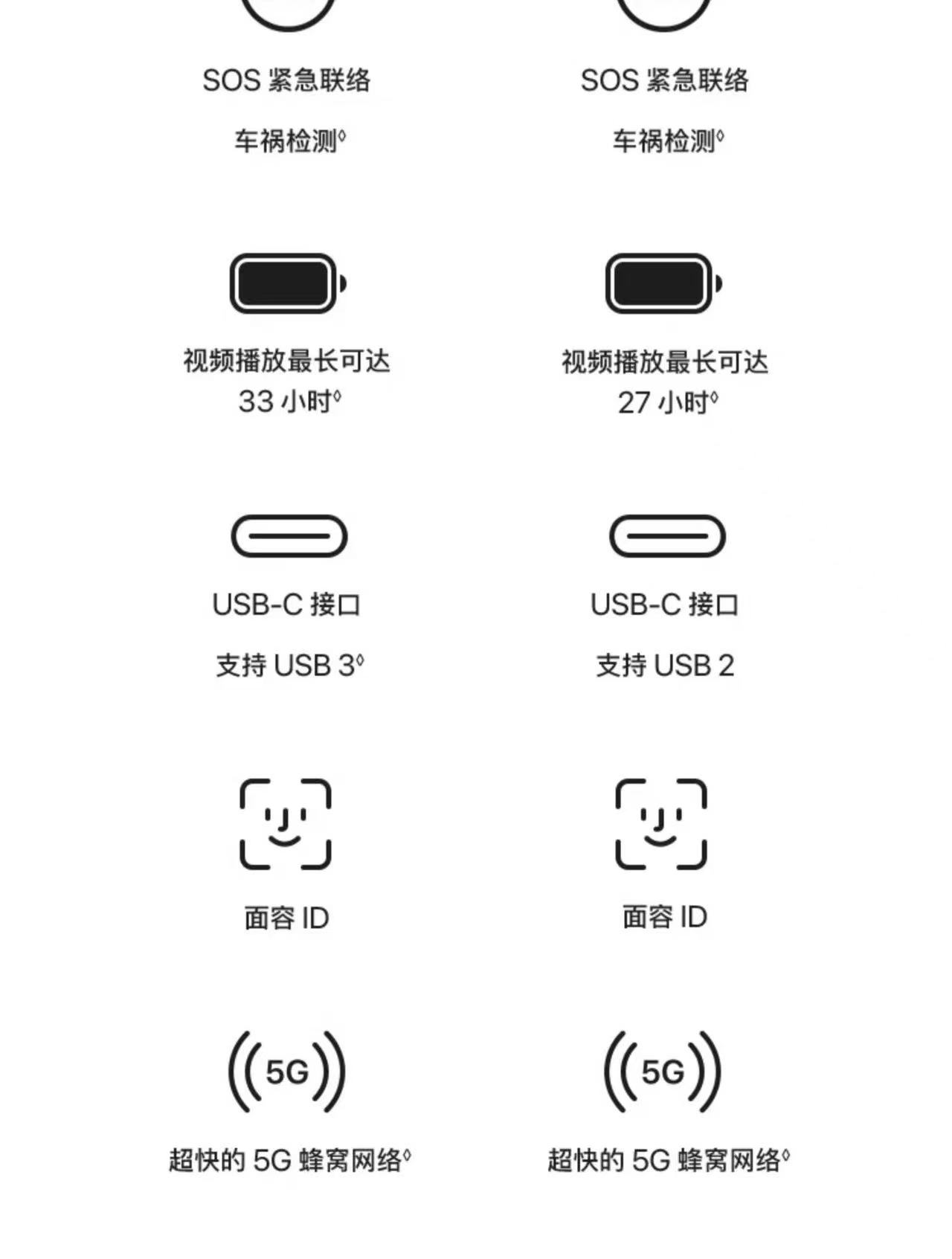 SOS 紧急联络

车祸检测◊

视频播放最长可达 33 小时◊

USB-C 接口

支持 USB 3◊

面容 ID

5G

超快的 5G 蜂窝网络◊

SOS 紧急联络

车祸检测◊

视频播放最长可达 27 小时◊

USB-C 接口

支持 USB 2

面容 ID

5G

超快的 5G 蜂窝网络◊